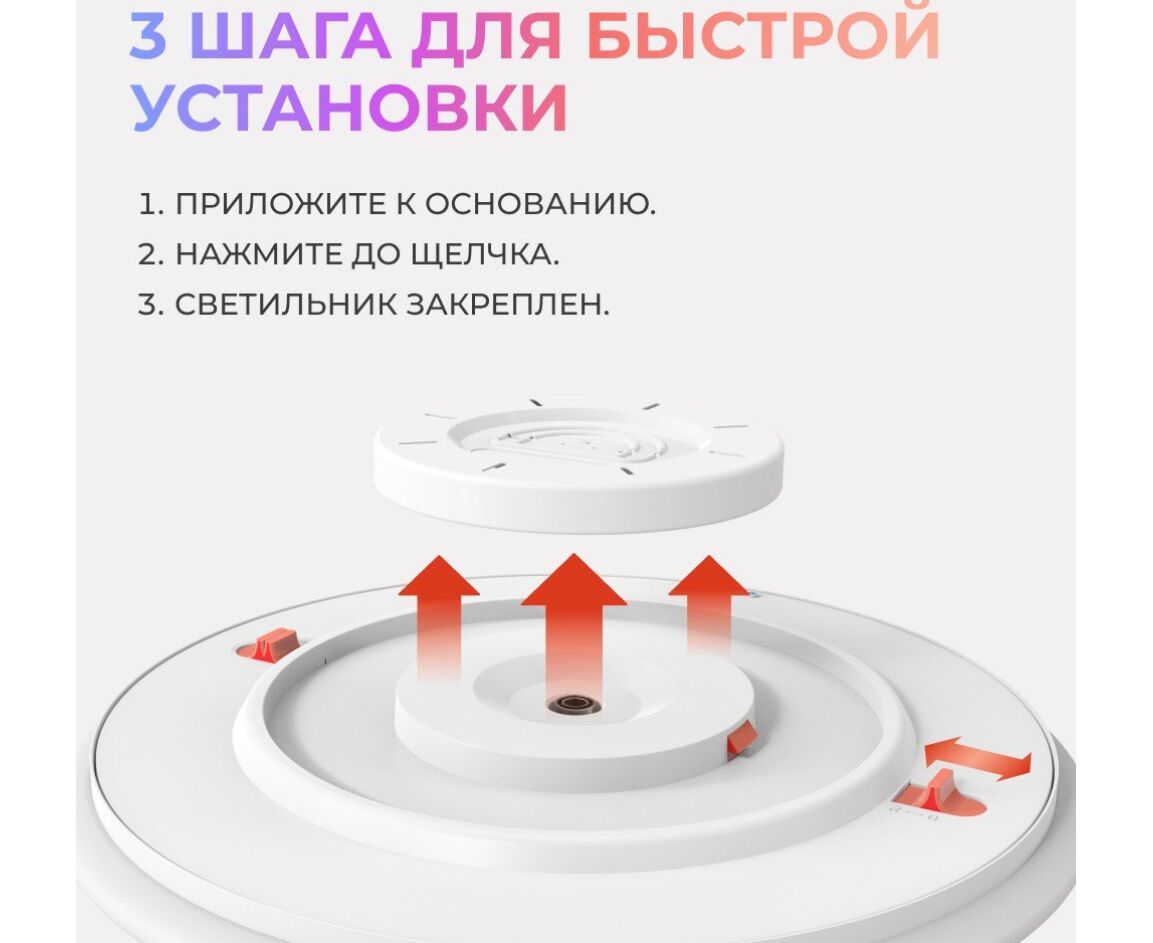 3 ШАГА ДЛЯ БЫСТРОЙ УСТАНОВКИ

1. ПРИЛОЖИТЕ К ОСНОВАНИЮ.
2. НАЖМИТЕ ДО ЩЕЛЧКА.
3. СВЕТИЛЬНИК ЗАКРЕПЛЕН.