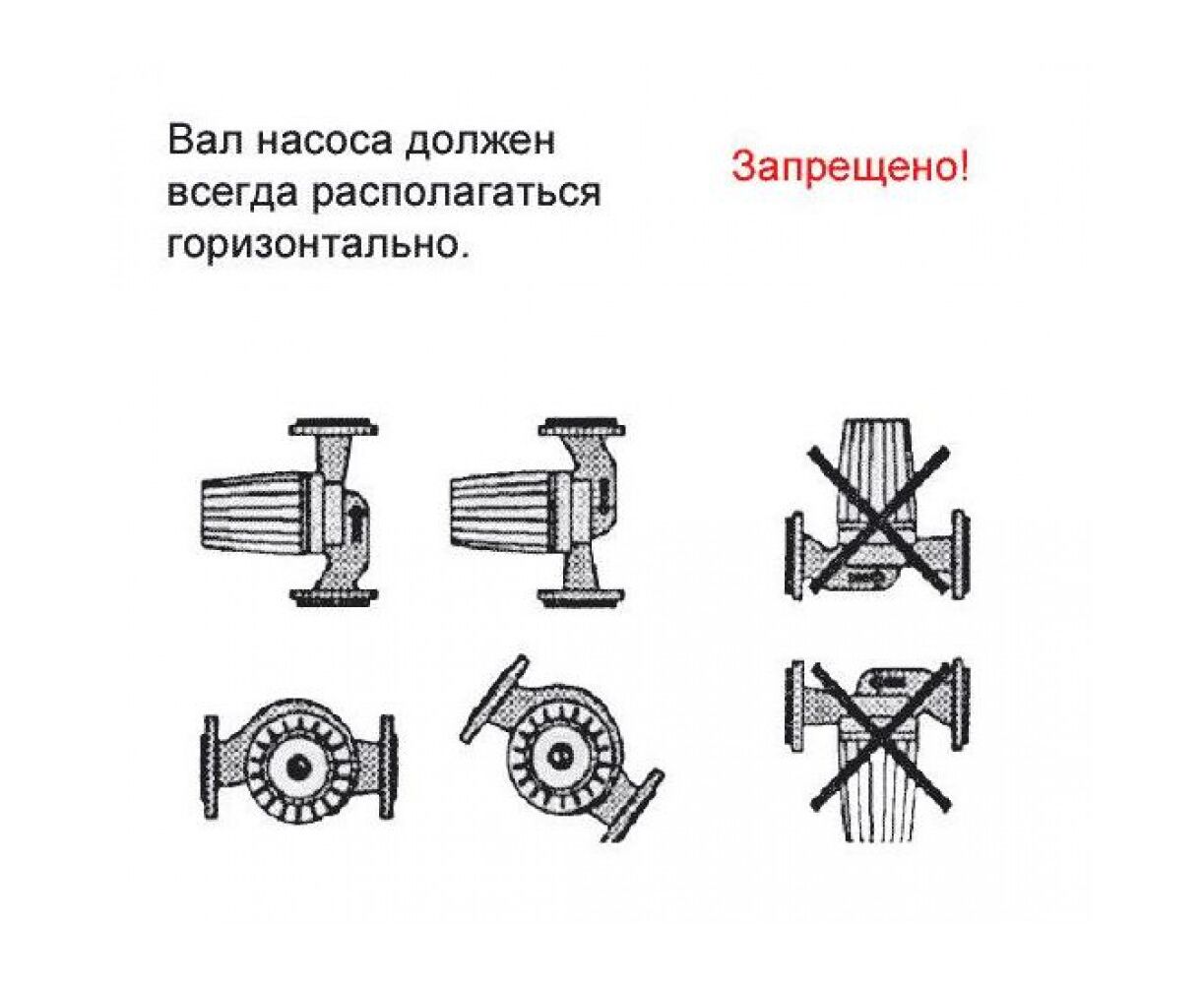 Вал насоса должен всегда располагаться горизонтально.

Запрещено!