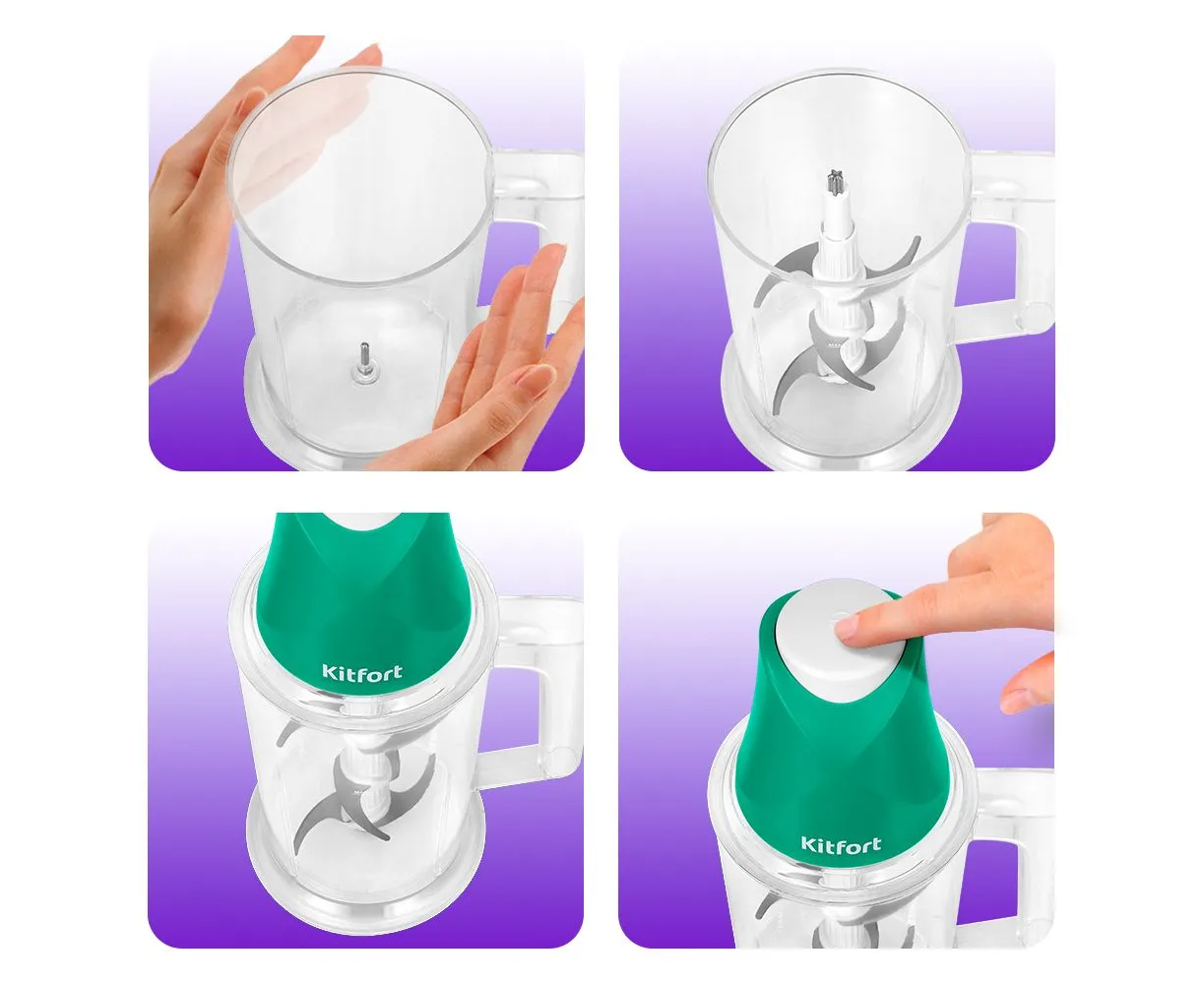 Kitfort

Kitfort