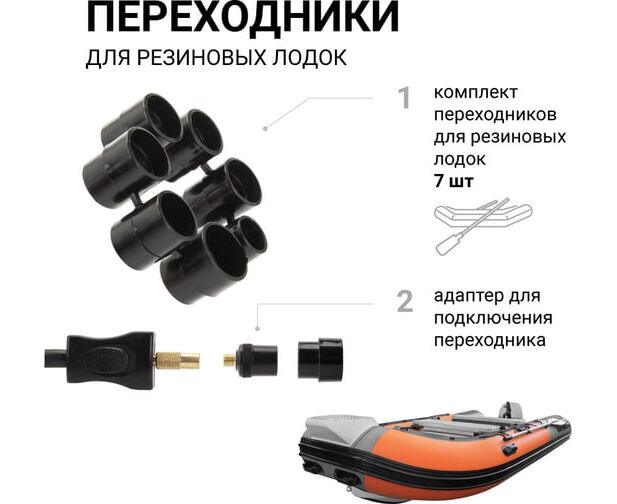 ПЕРЕХОДНИКИ
ДЛЯ РЕЗИНОВЫХ ЛОДОК

1
комплект переходников для резиновых лодок
7 шт

2
адаптер для подключения переходника